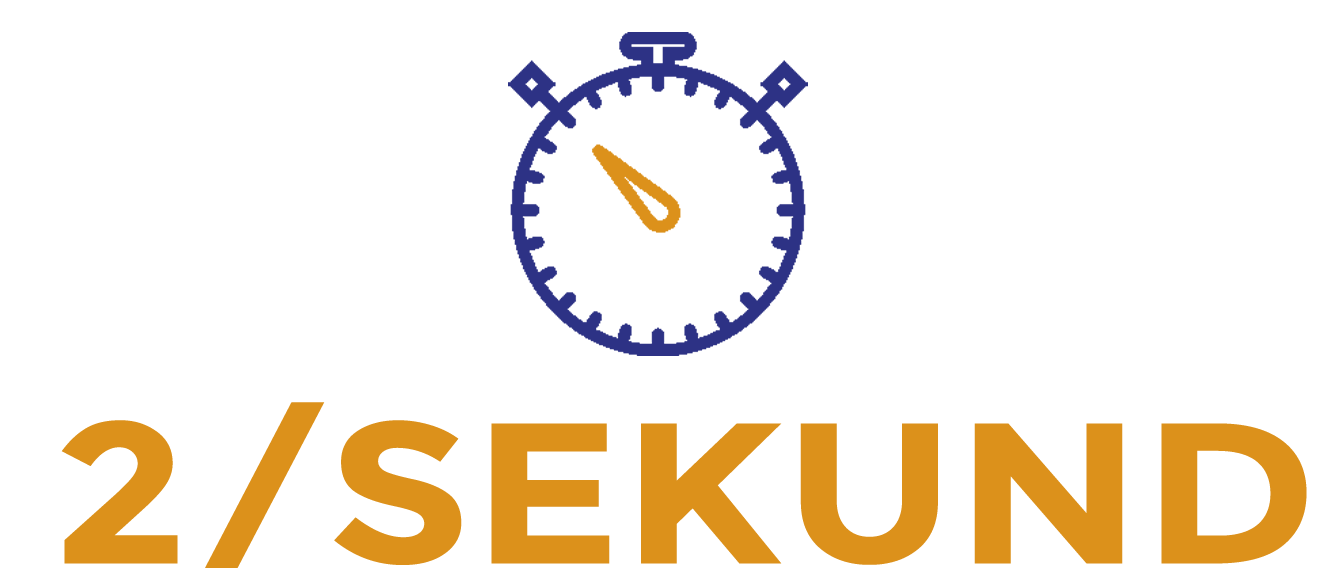 2/SEKUND