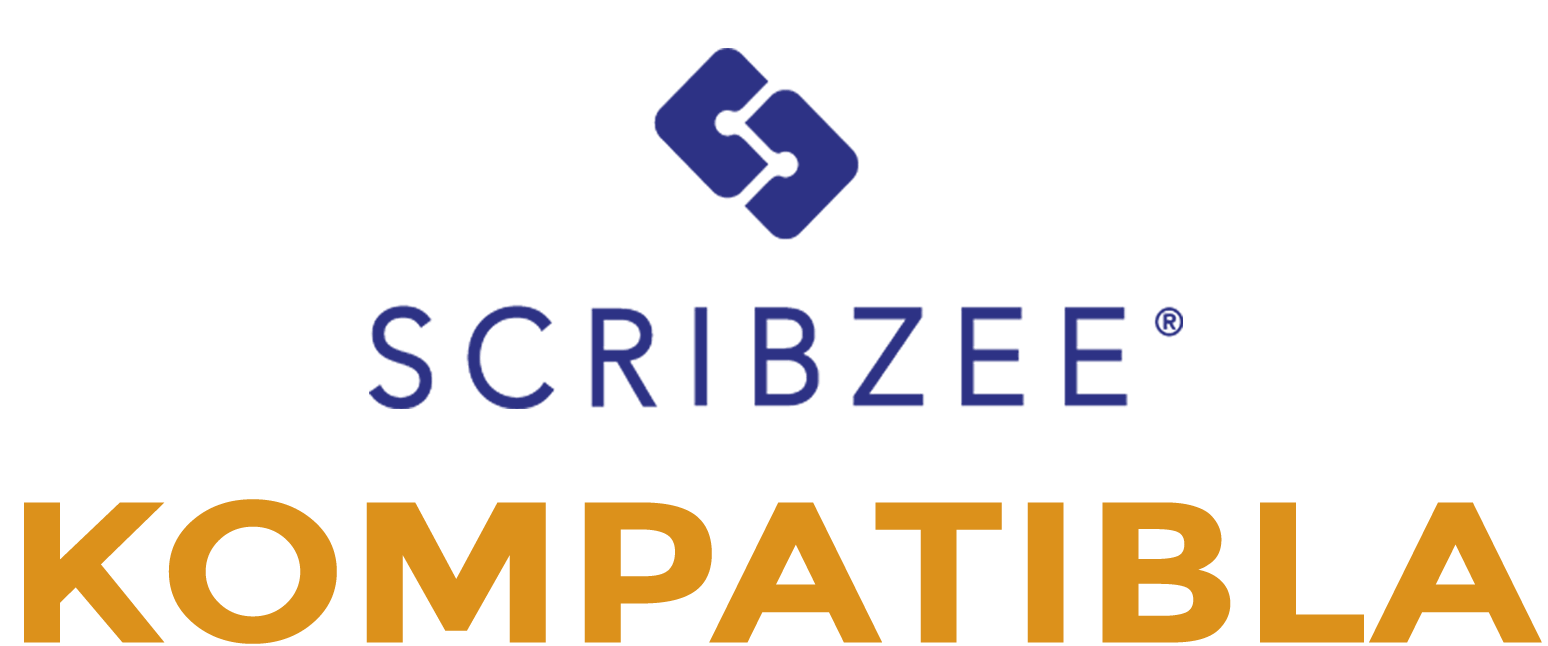 SCRIBZEE®

KOMPATIBLA