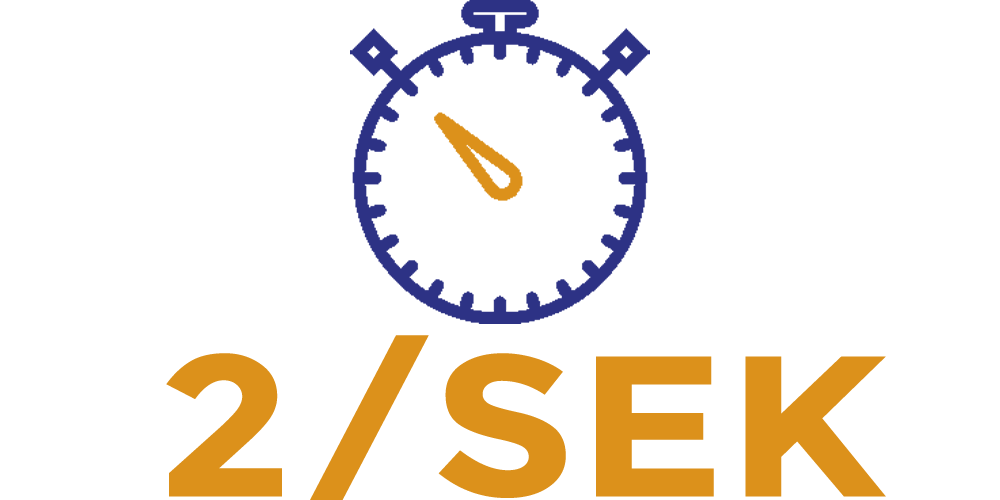 2/SEK