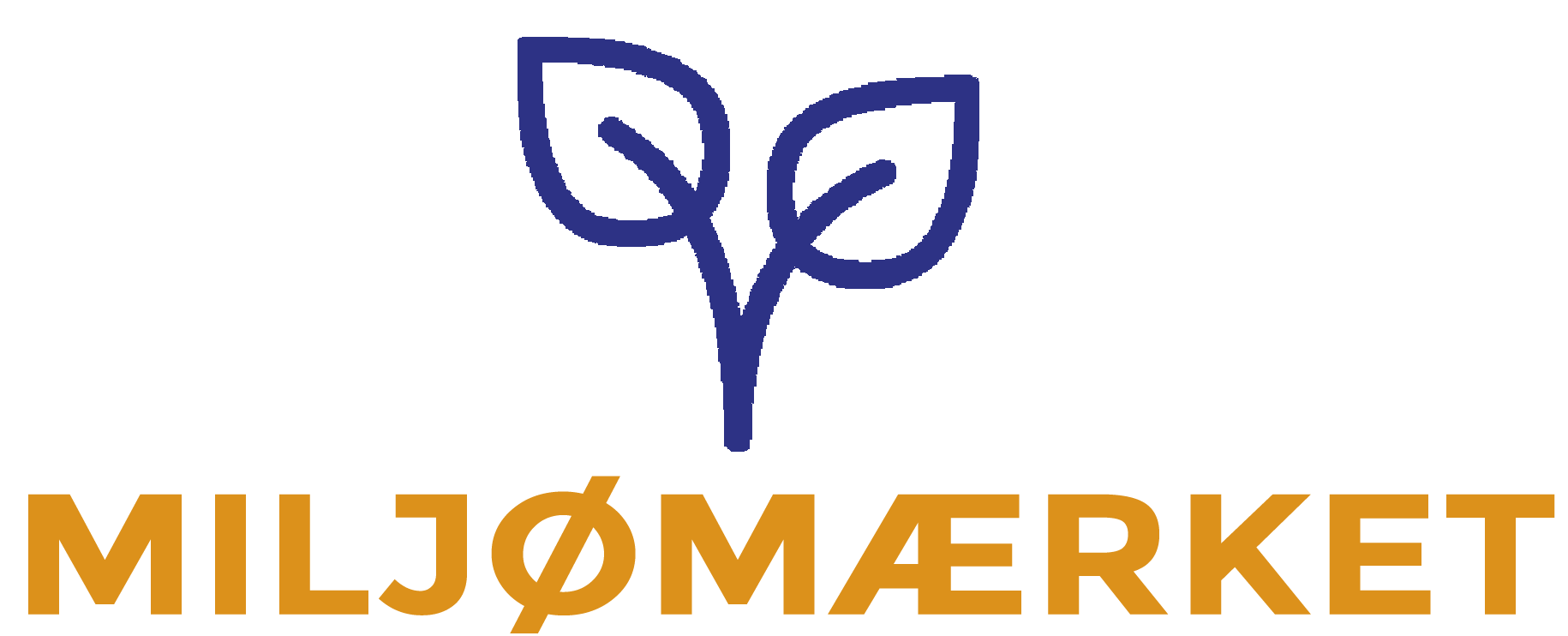 MILJØMÆRKET