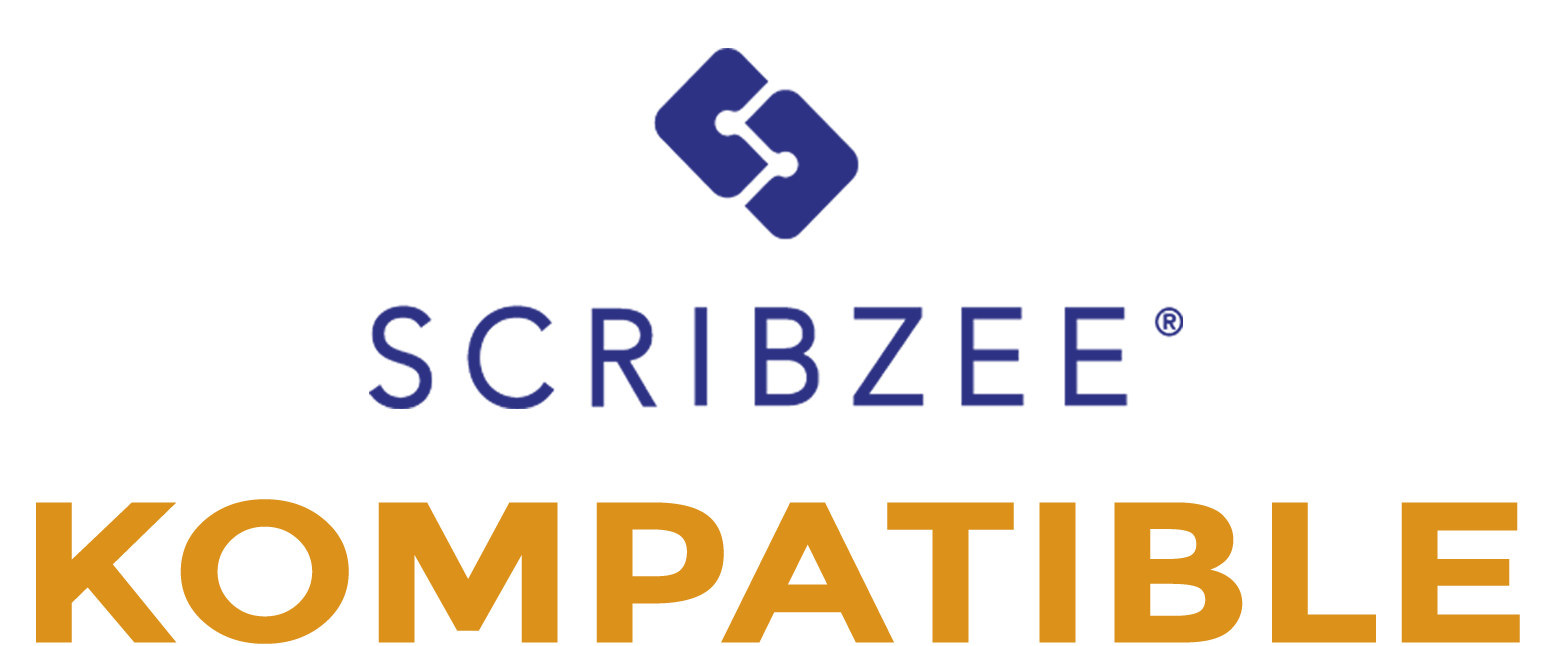 SCRIBZEE®

KOMPATIBLE